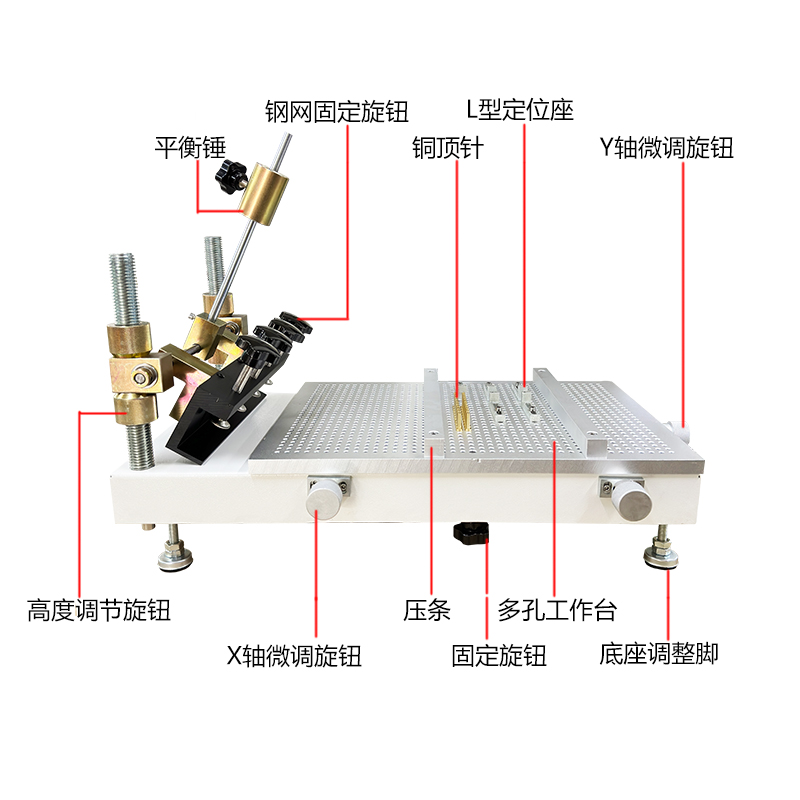 钢网固定旋钮
L型定位座
平衡锤
铜顶针
Y轴微调旋钮
高度调节旋钮
压条
多孔工作台
X轴微调旋钮
固定旋钮
底座调整脚